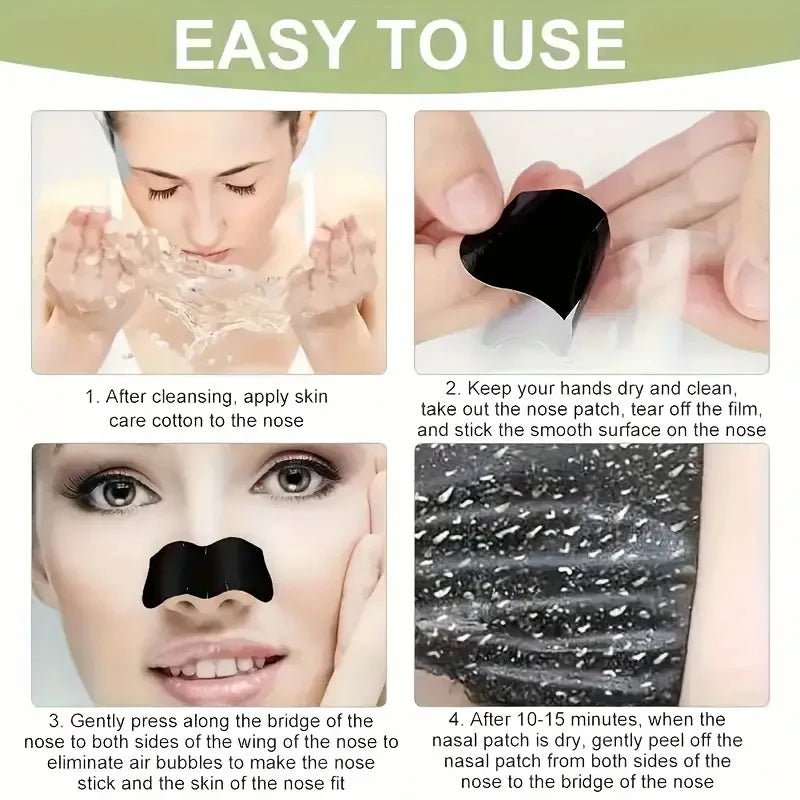 EASY TO USE

1. After cleansing, apply skin care cotton to the nose

2. Keep your hands dry and clean, take out the nose patch, tear off the film, and stick the smooth surface on the nose

3. Gently press along the bridge of the nose to both sides of the wing of the nose to eliminate air bubbles to make the nose stick and the skin of the nose fit

4. After 10-15 minutes, when the nasal patch is dry, gently peel off the nasal patch from both sides of the nose to the bridge of the nose