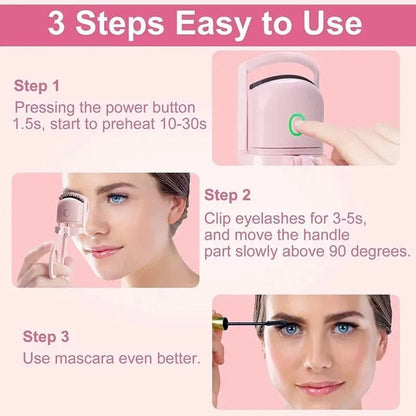 3 Steps Easy to Use

Step 1
Pressing the power button 1.5s, start to preheat 10-30s

Step 2
Clip eyelashes for 3-5s, and move the handle part slowly above 90 degrees.

Step 3
Use mascara even better.